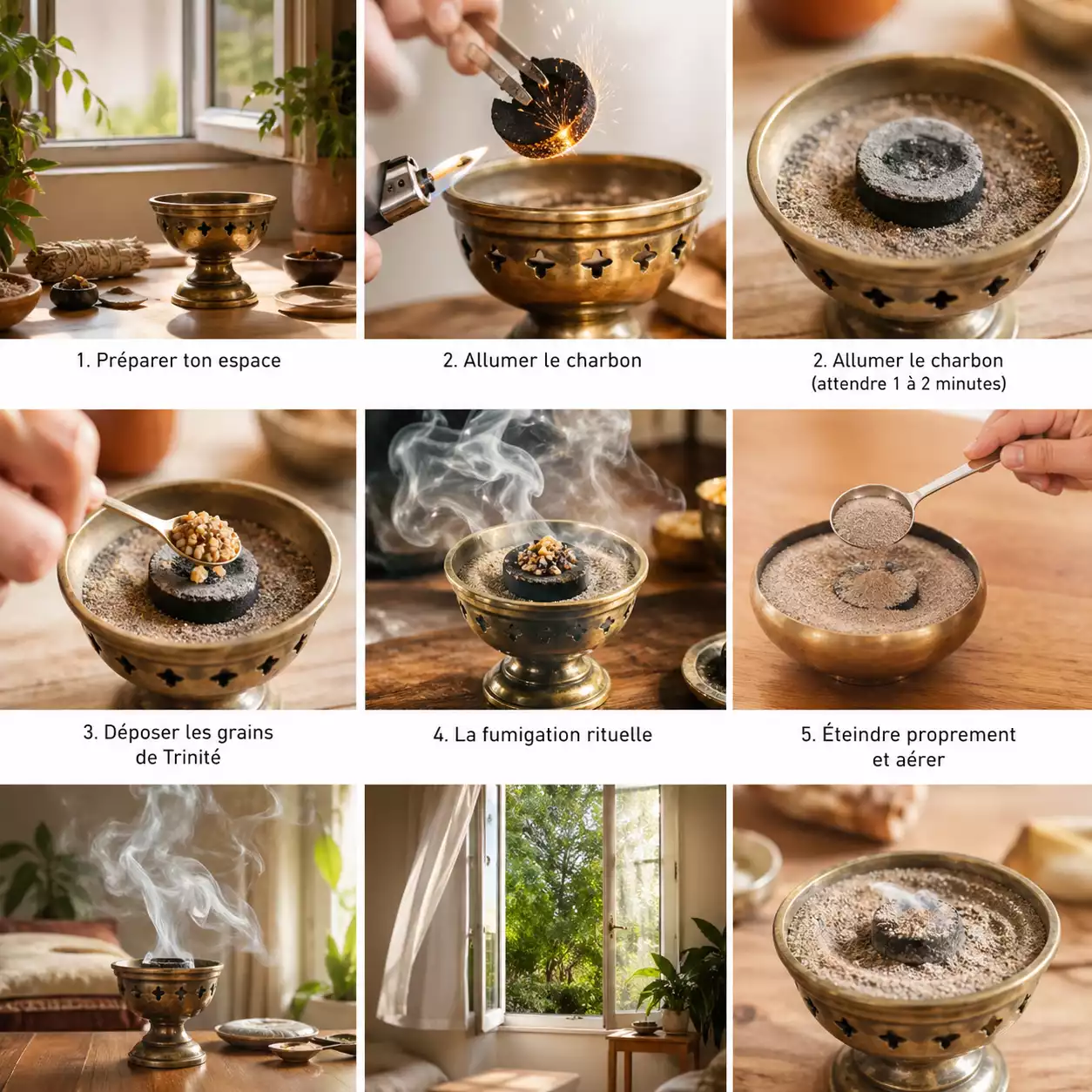 1. Préparer ton espace

2. Allumer le charbon

2. Allumer le charbon (attendre 1 à 2 minutes)

3. Déposer les grains de Trinité

4. La fumigation rituelle

5. Éteindre proprement et aérer